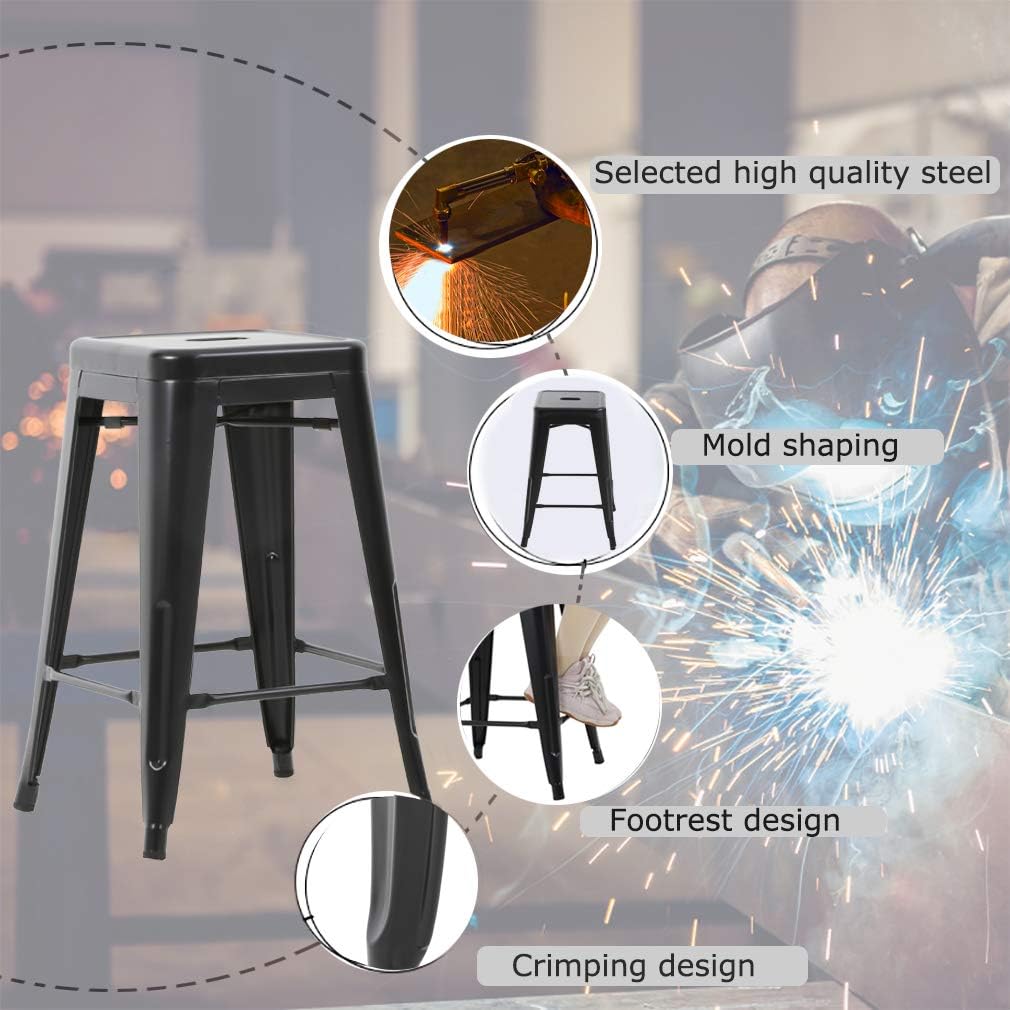 Selected high quality steel

Mold shaping

Footrest design

Crimping design